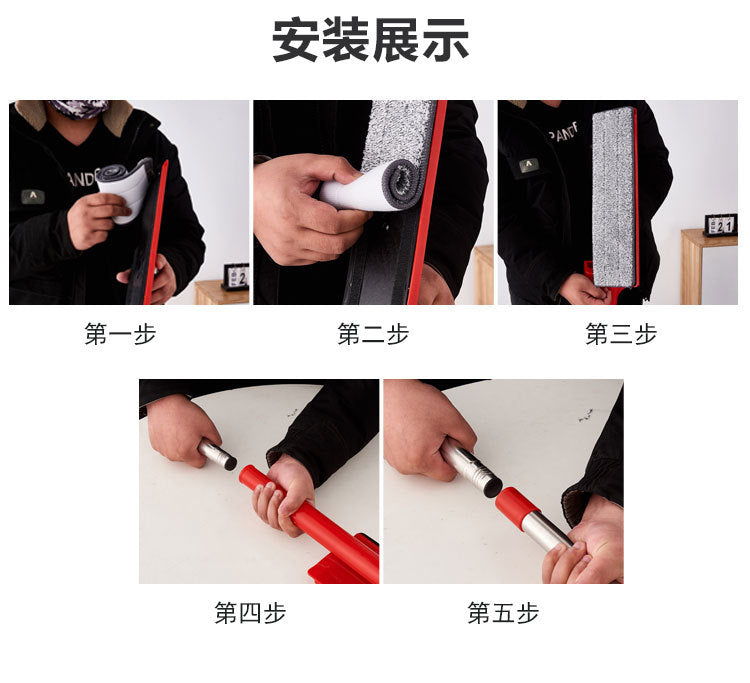 安装展示

第一步

第二步

第三步

第四步

第五步