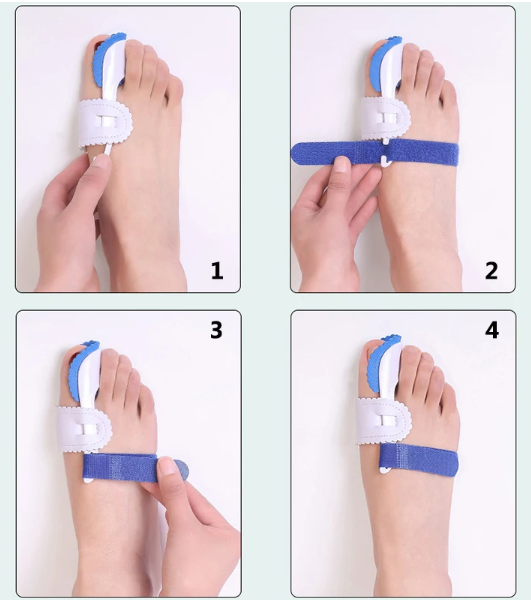 1

2

3

4