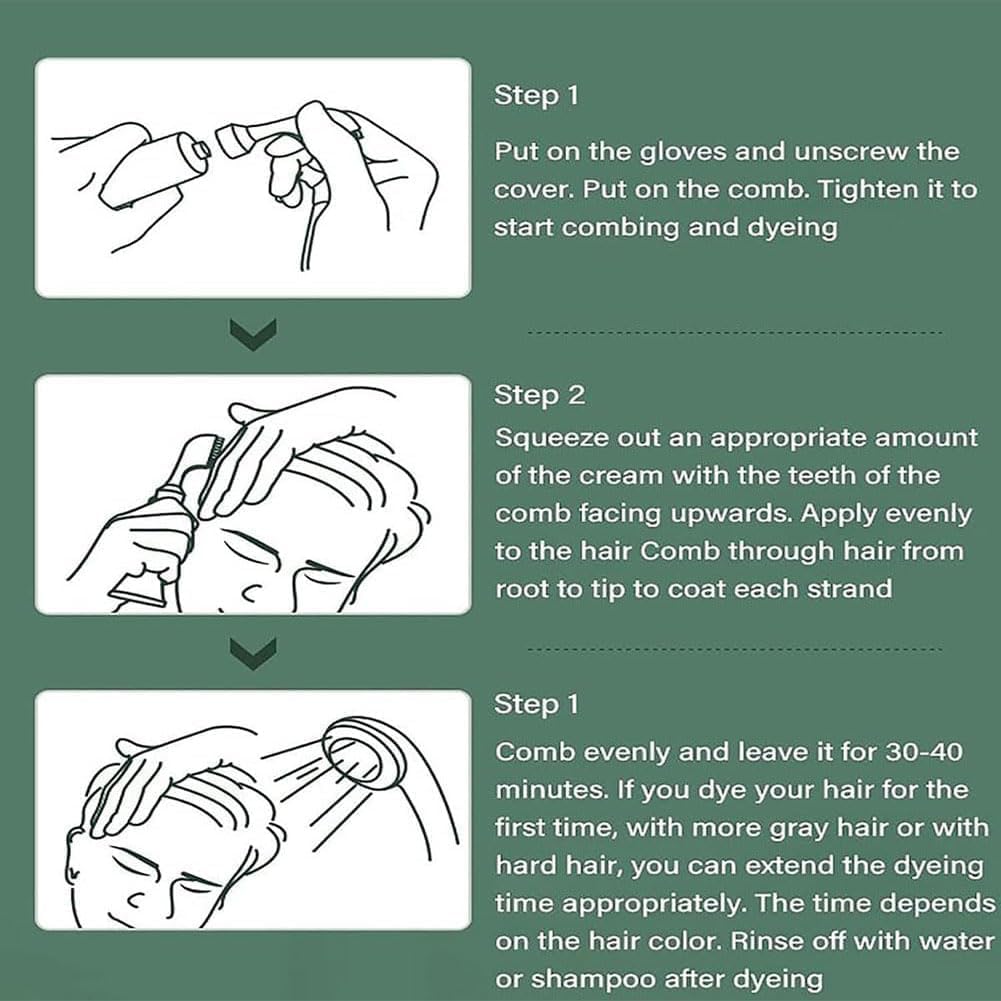 Step 1

Put on the gloves and unscrew the cover. Put on the comb. Tighten it to start combing and dyeing

Step 2

Squeeze out an appropriate amount of the cream with the teeth of the comb facing upwards. Apply evenly to the hair Comb through hair from root to tip to coat each strand

Step 1

Comb evenly and leave it for 30-40 minutes. If you dye your hair for the first time, with more gray hair or with hard hair, you can extend the dyeing time appropriately. The time depends on the hair color. Rinse off with water or shampoo after dyeing