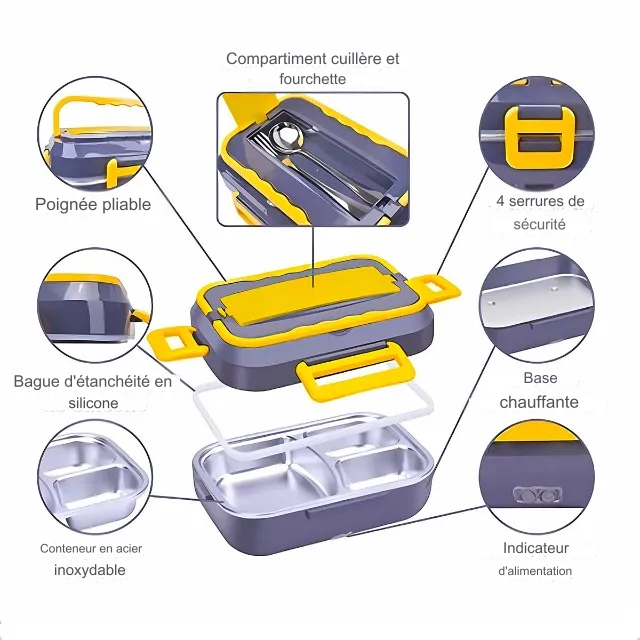 Compartiment cuillère et fourchette

Poignée pliable

4 serrures de sécurité

Bague d'étanchéité en silicone

Base chauffante

Conteneur en acier inoxydable

Indicateur d'alimentation