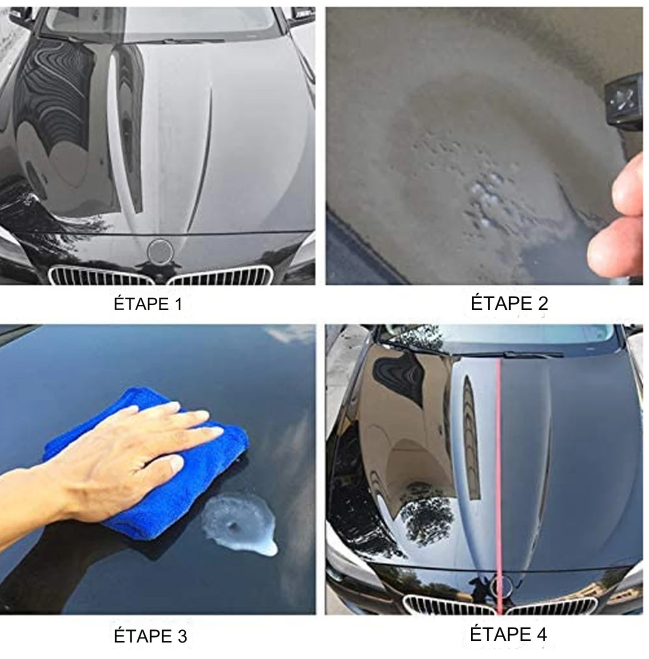 ÉTAPE 1

ÉTAPE 2

ÉTAPE 3

ÉTAPE 4